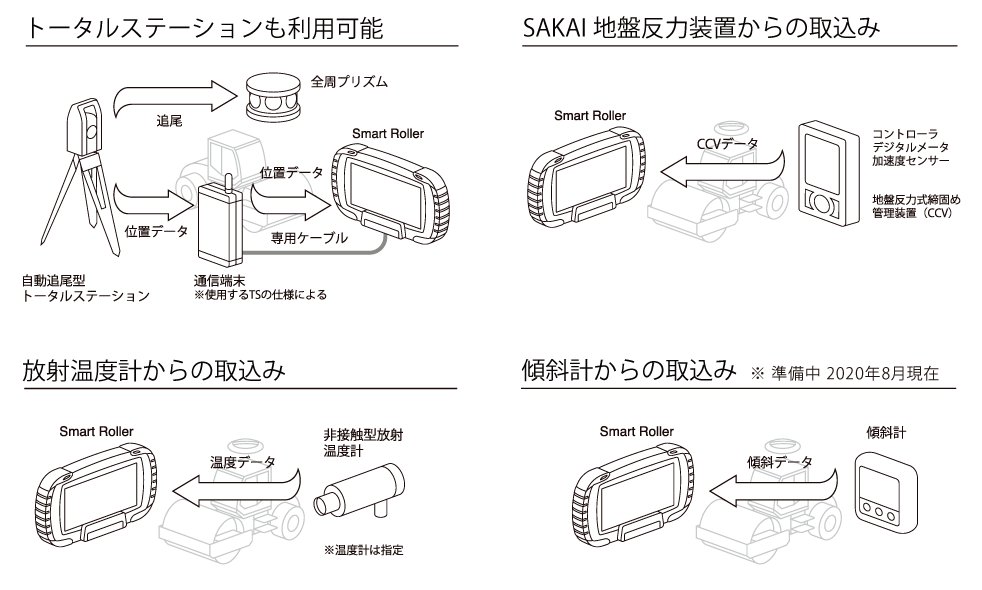 トータルステーションも利用可能

全周プリズム

追尾

Smart Roller

位置データ

位置データ

専用ケーブル

自動追尾型
トータルステーション

通信端末
※使用するTSの仕様による

SAKAI 地盤反力装置からの取込み

Smart Roller

CCVデータ

コントローラ
デジタルメータ
加速度センサー

地盤反力式締固め
管理装置（CCV）

放射温度計からの取込み

Smart Roller

温度データ

非接触型放射
温度計

※温度計は指定

傾斜計からの取込み ※ 準備中 2020年8月現在

Smart Roller

傾斜データ

傾斜計